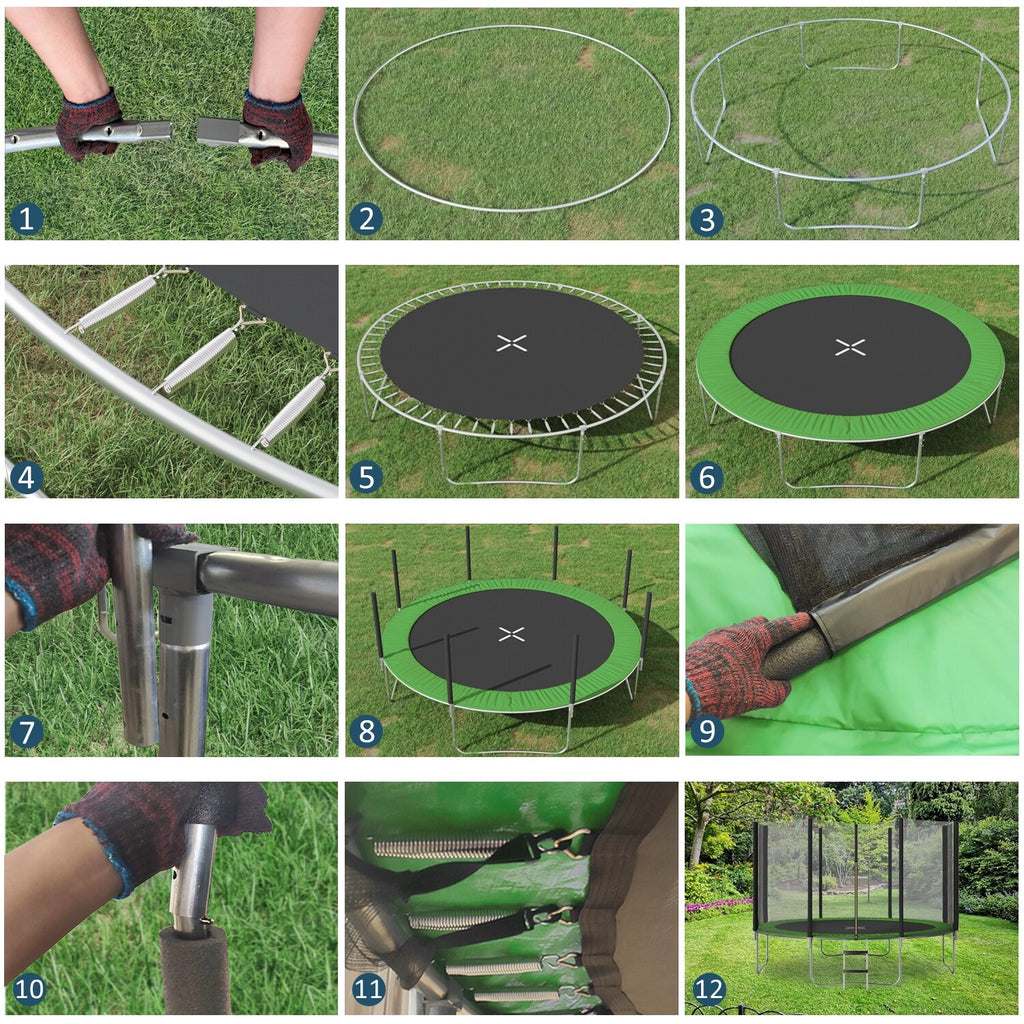 1
2
3
4
5
6
7
8
9
10
11
12