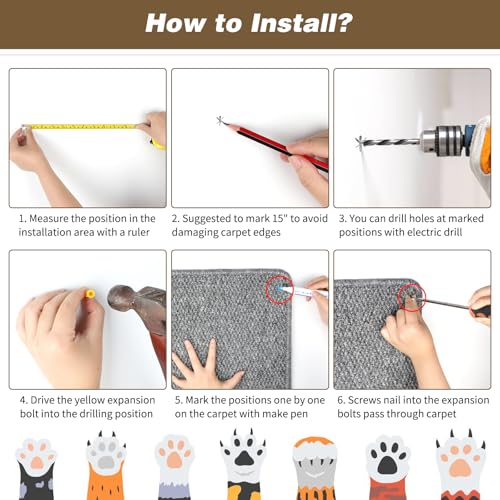 How to Install?

1. Measure the position in the installation area with a ruler

2. Suggested to mark 15" to avoid damaging carpet edges

3. You can drill holes at marked positions with electric drill

4. Drive the yellow expansion bolt into the drilling position

5. Mark the positions one by one on the carpet with make pen

6. Screws nail into the expansion bolts pass through carpet